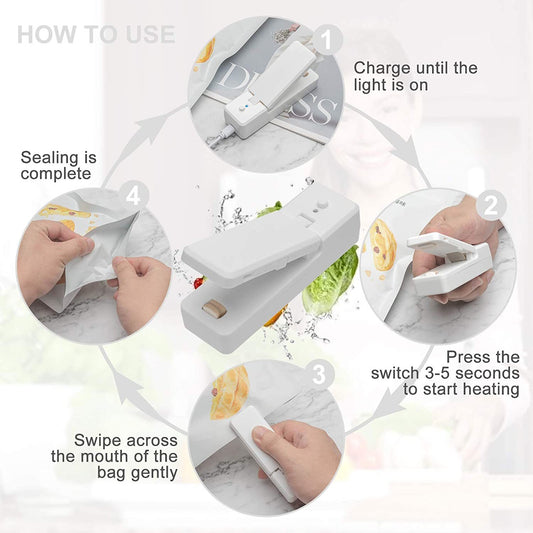 HOW TO USE

1

Charge until the light is on

2

Press the switch 3-5 seconds to start heating

3

Swipe across the mouth of the bag gently

4

Sealing is complete